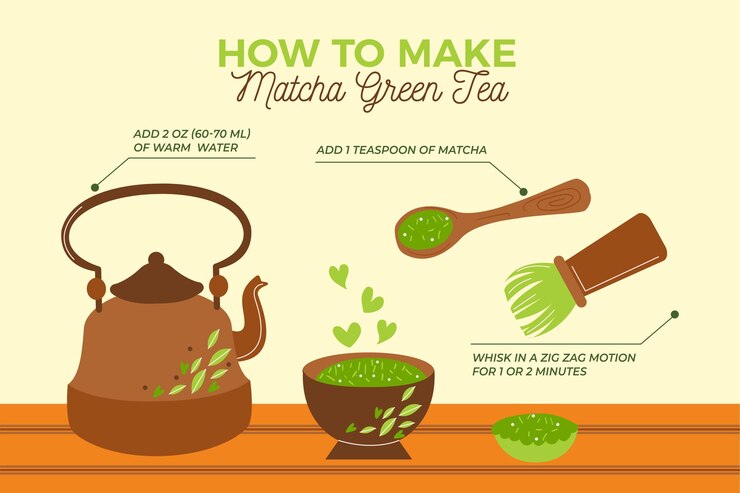 HOW TO MAKE
Matcha Green Tea

ADD 2 OZ (60-70 ML) OF WARM WATER

ADD 1 TEASPOON OF MATCHA

WHISK IN A ZIG ZAG MOTION FOR 1 OR 2 MINUTES